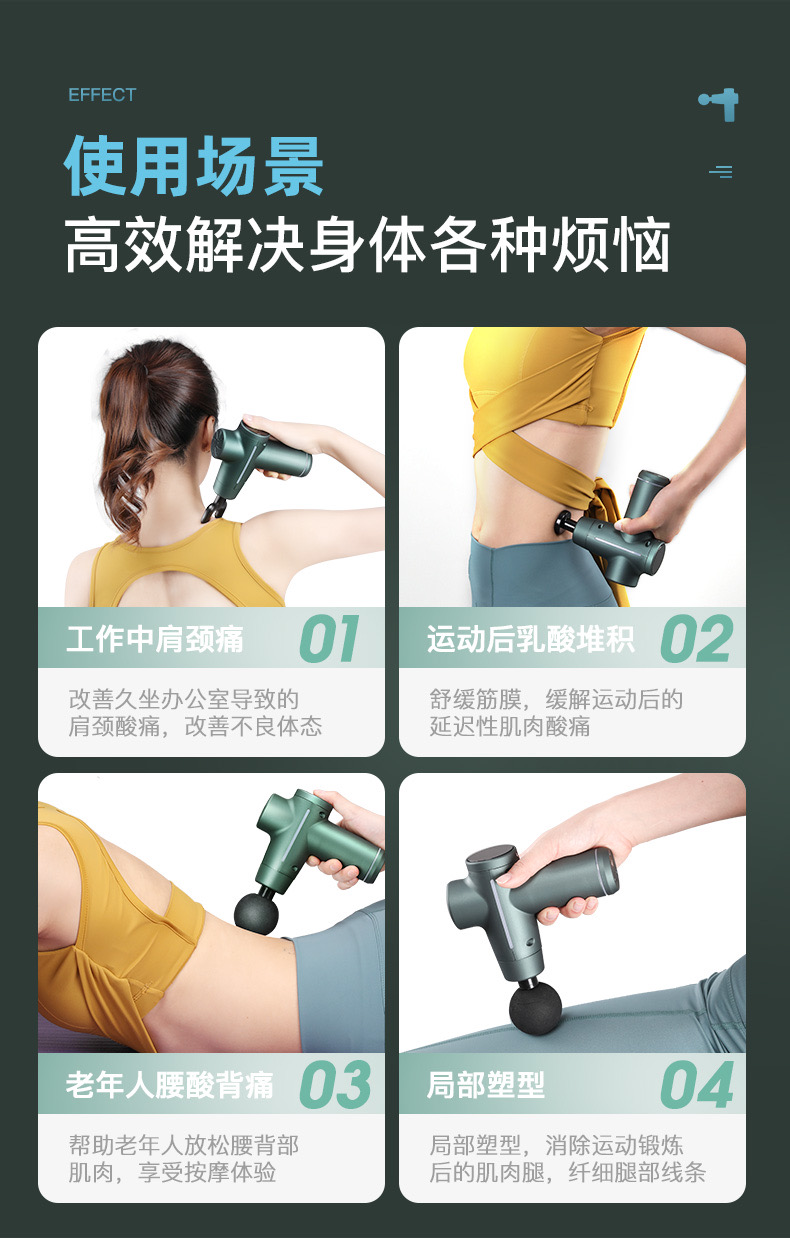 EFFECT

使用场景
高效解决身体各种烦恼

工作中肩颈痛 01
改善久坐办公室导致的肩颈酸痛，改善不良体态

运动后乳酸堆积 02
舒缓筋膜，缓解运动后的延迟性肌肉酸痛

老年人腰酸背痛 03
帮助老年人放松腰背部肌肉，享受按摩体验

局部塑型 04
局部塑型，消除运动锻炼后的肌肉腿，纤细腿部线条